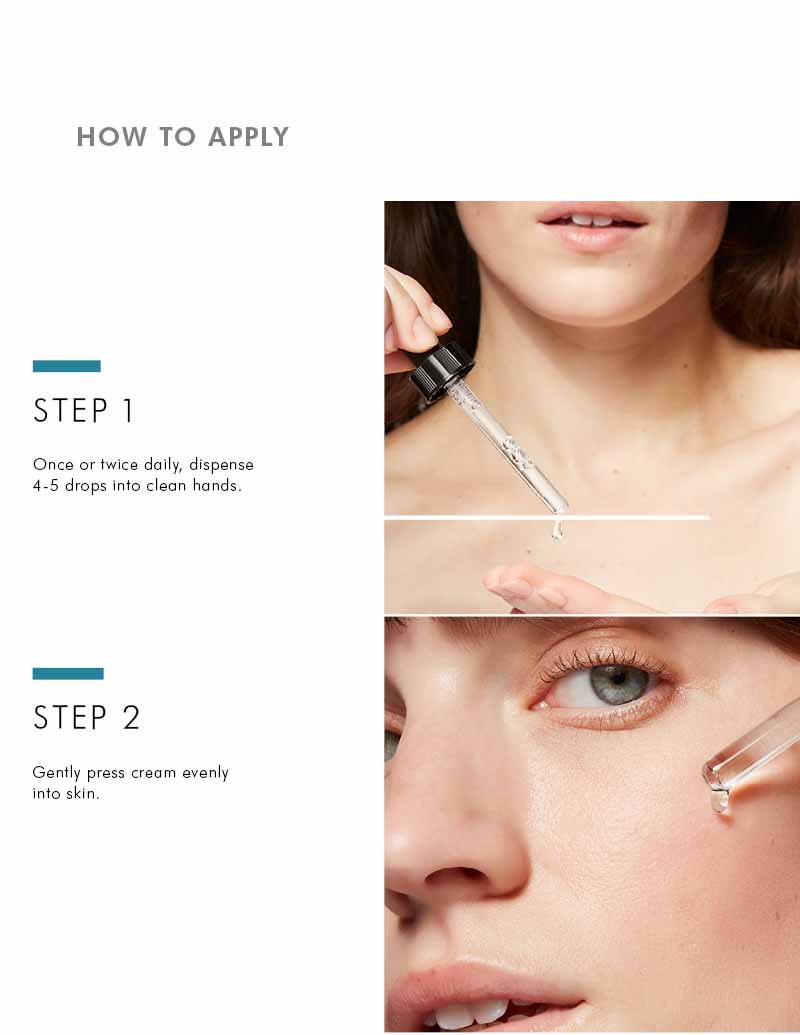 HOW TO APPLY

STEP 1

Once or twice daily, dispense 4-5 drops into clean hands.

STEP 2

Gently press cream evenly into skin.