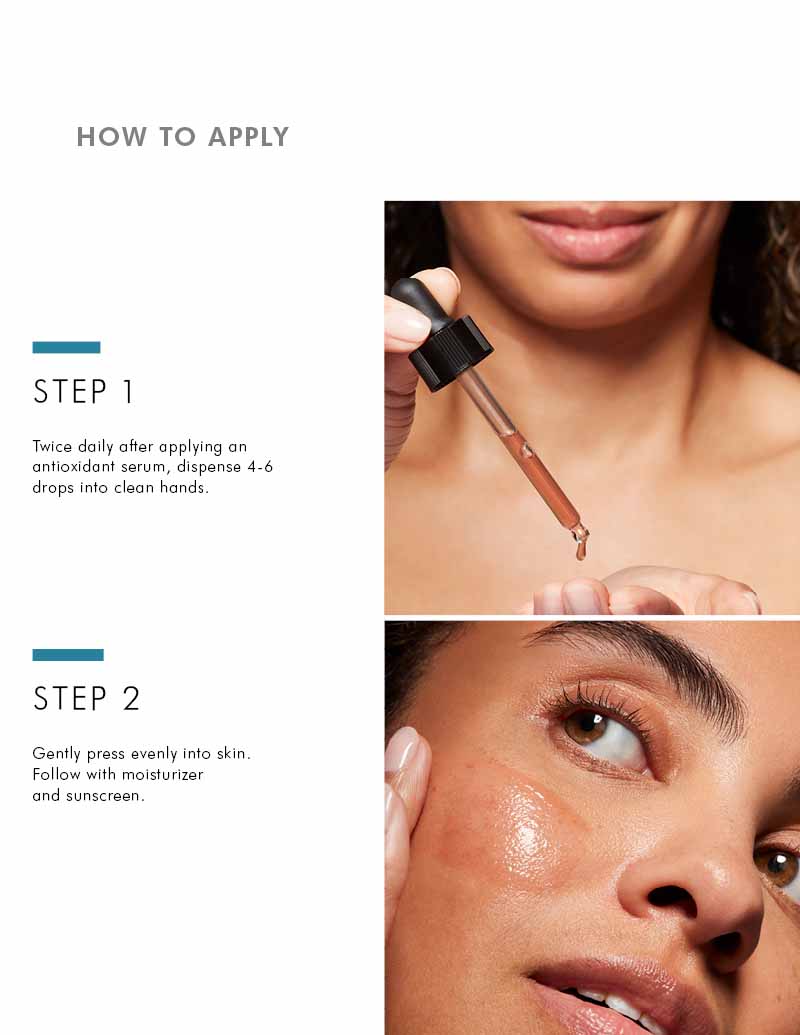 HOW TO APPLY

STEP 1

Twice daily after applying an antioxidant serum, dispense 4-6 drops into clean hands.

STEP 2

Gently press evenly into skin. Follow with moisturizer and sunscreen.