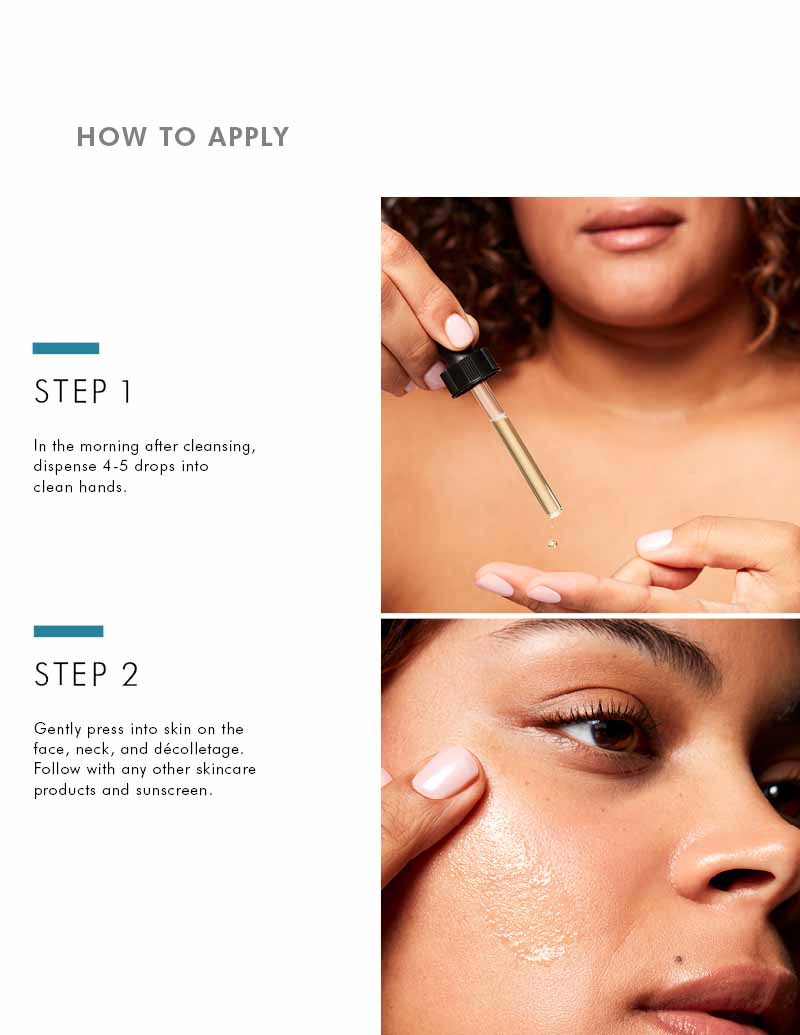 HOW TO APPLY

STEP 1

In the morning after cleansing, dispense 4-5 drops into clean hands.

STEP 2

Gently press into skin on the face, neck, and décolletage. Follow with any other skincare products and sunscreen.