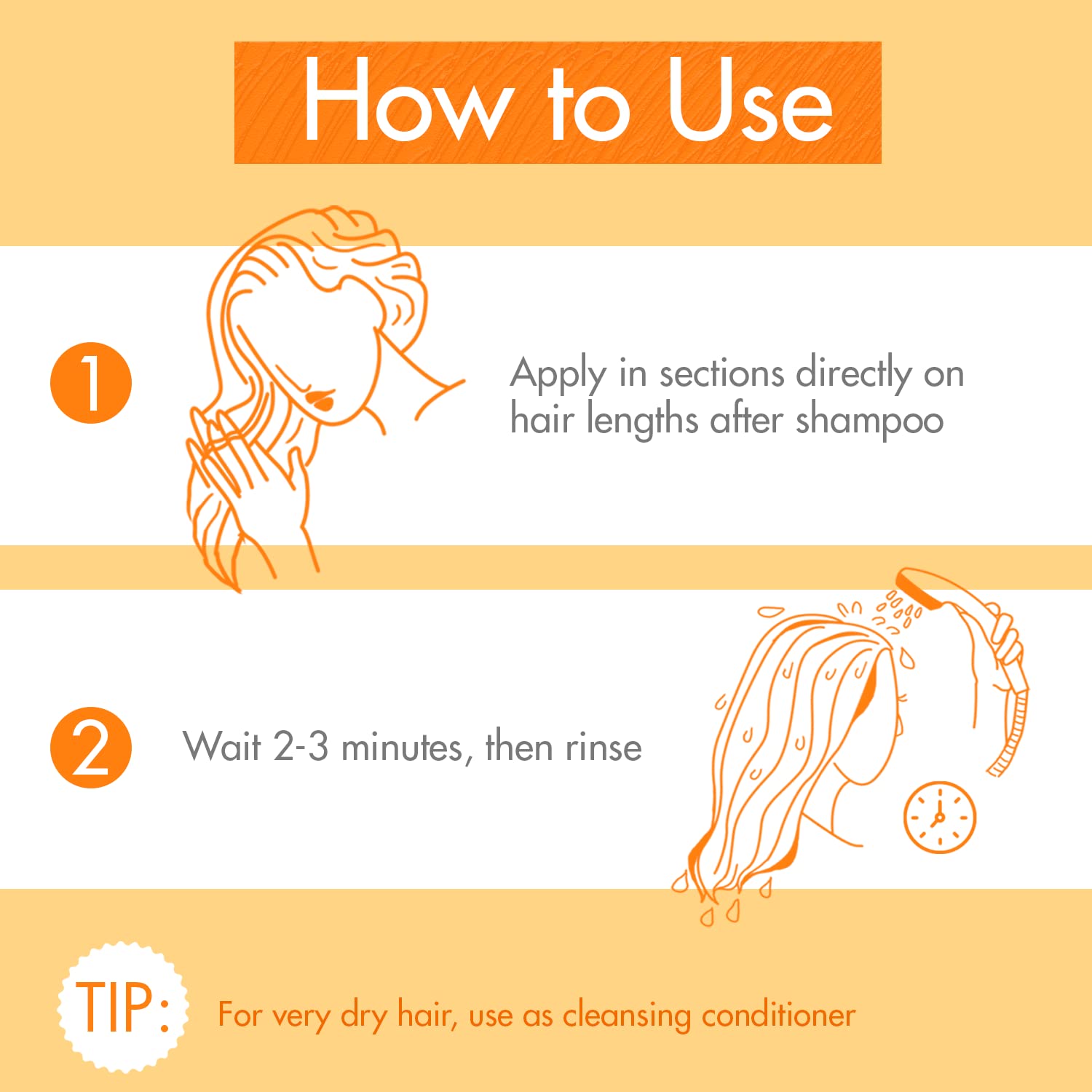 How to Use

1 Apply in sections directly on hair lengths after shampoo

2 Wait 2-3 minutes, then rinse

TIP: For very dry hair, use as cleansing conditioner